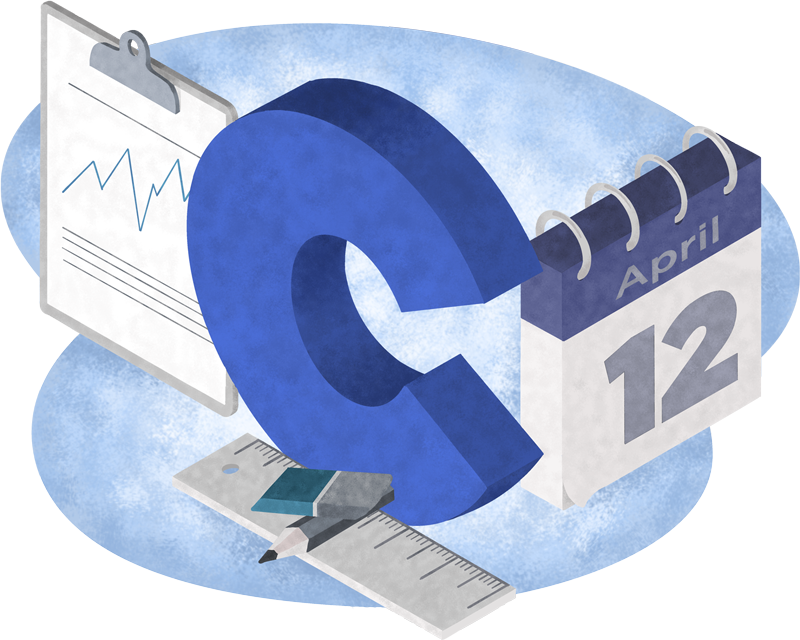 C

April
12