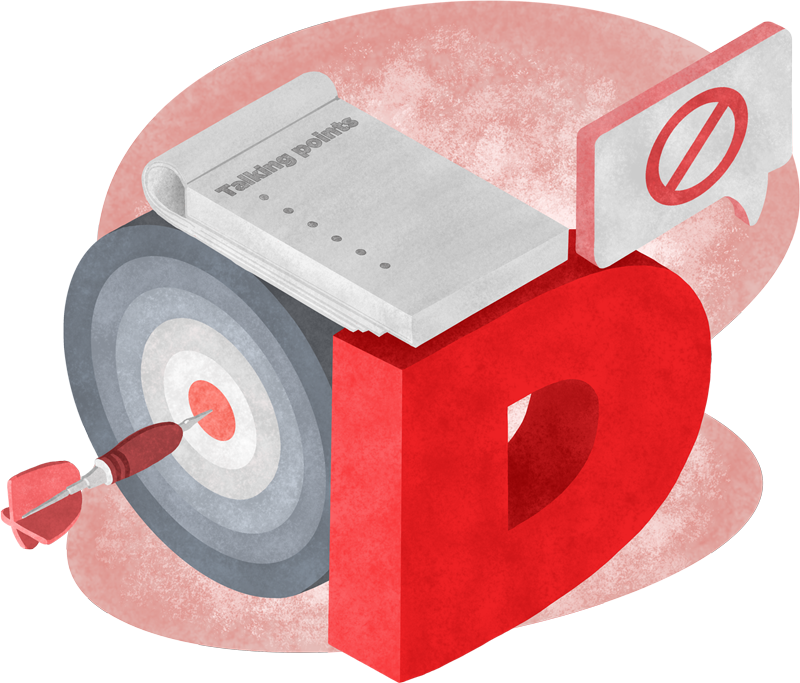 Talking points

D