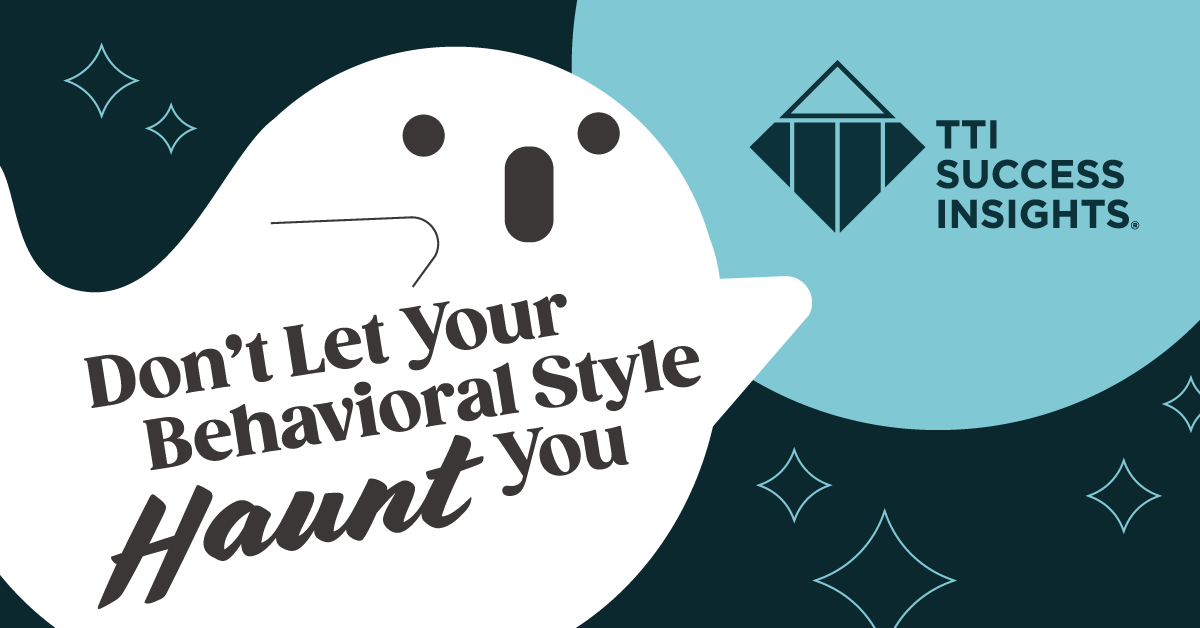 TTI SUCCESS INSIGHTS®

Don't Let Your Behavioral Style Haunt You