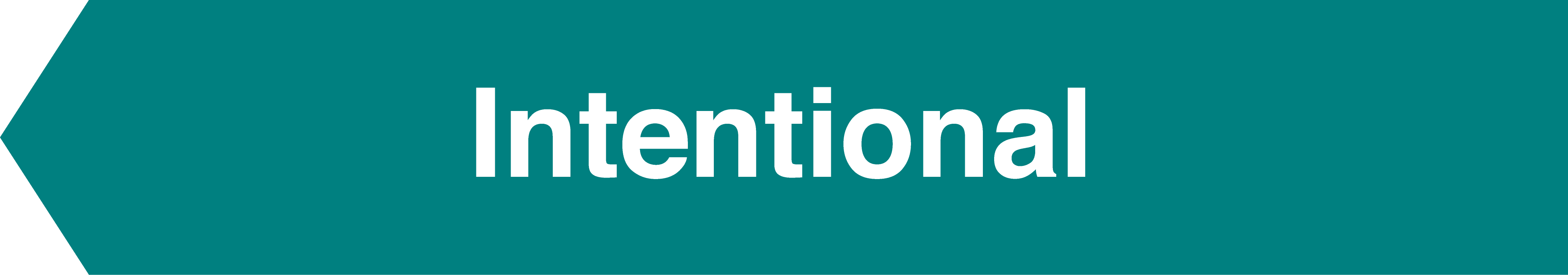 Intentional