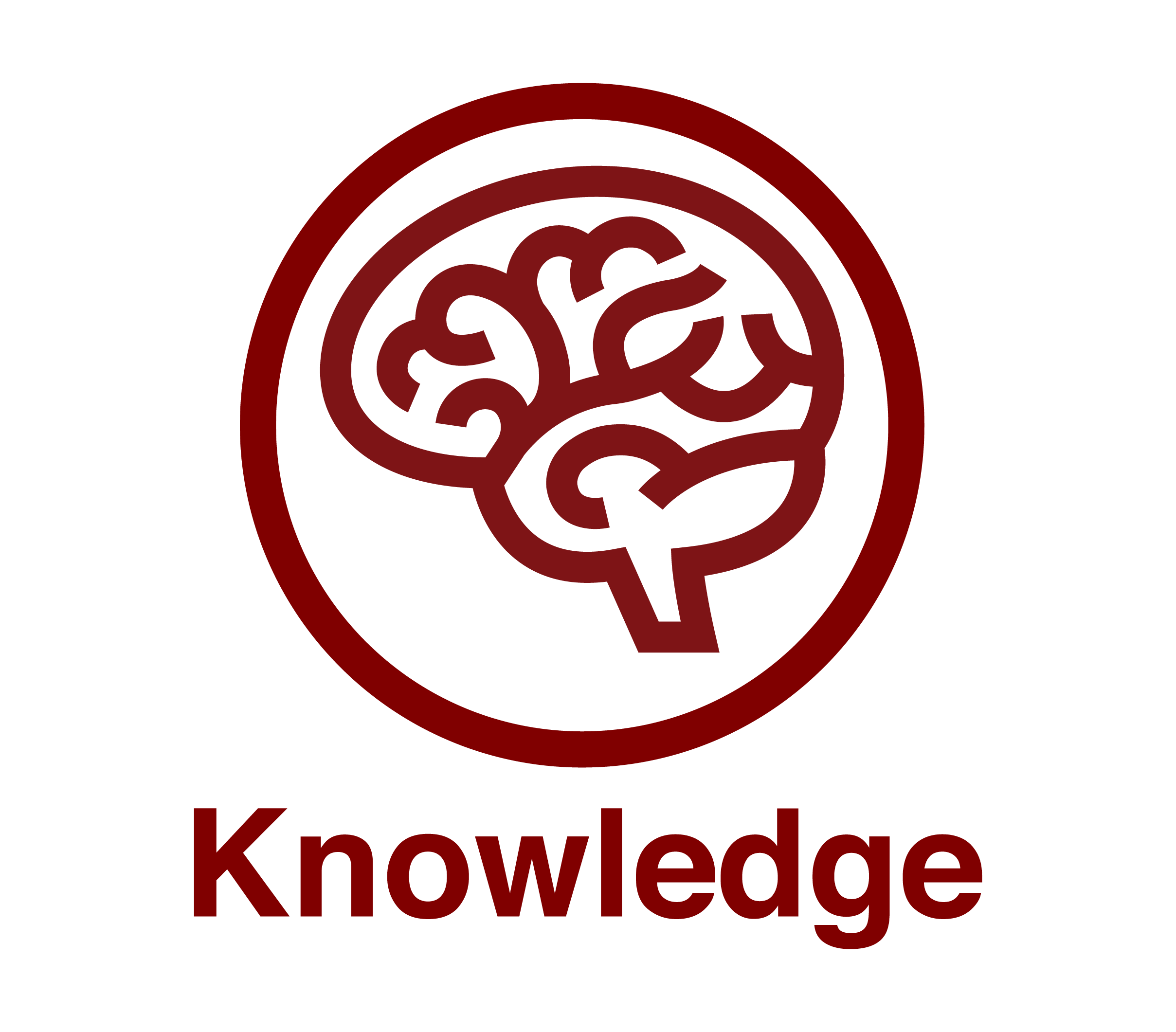 Knowledge