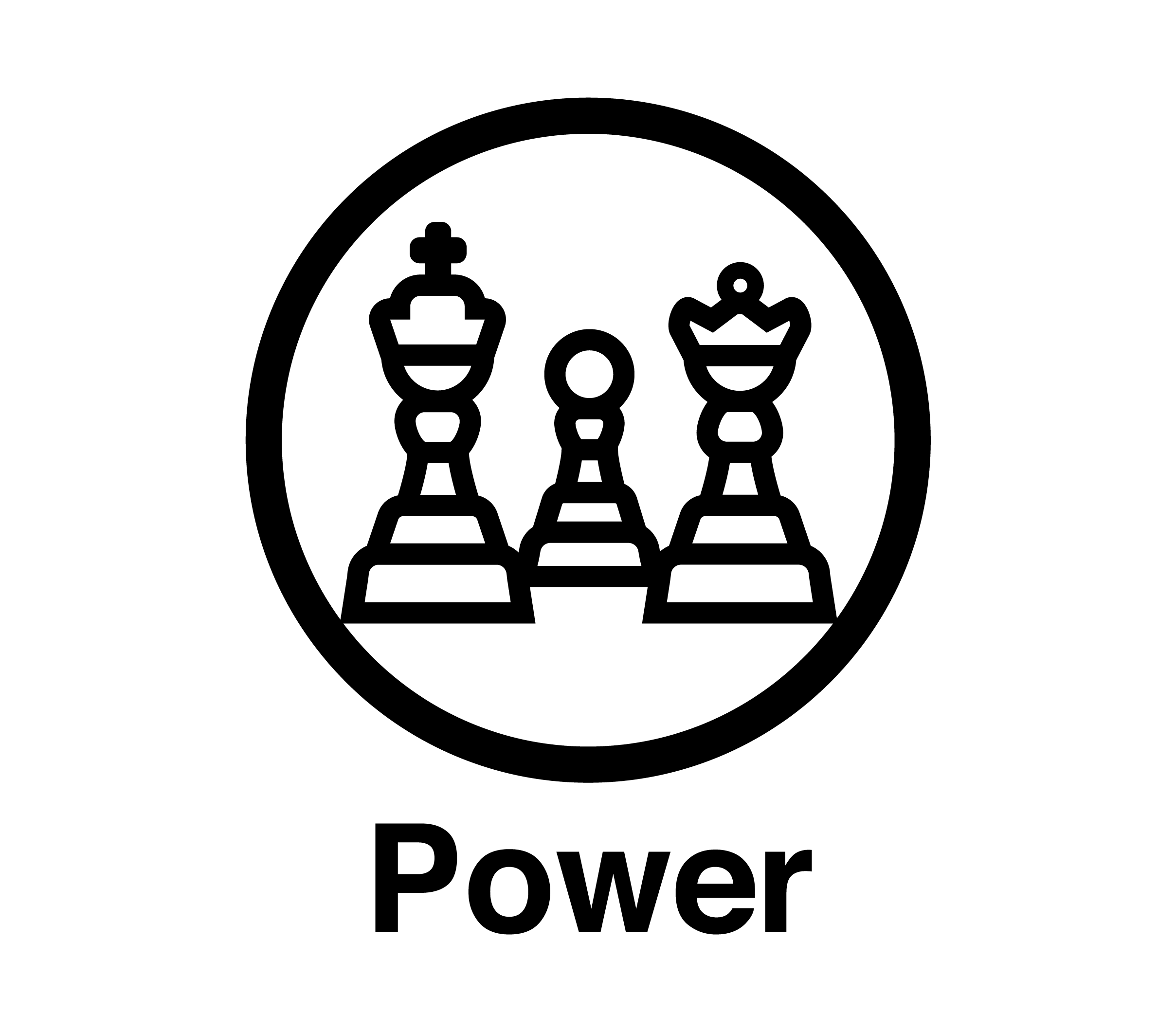 Power