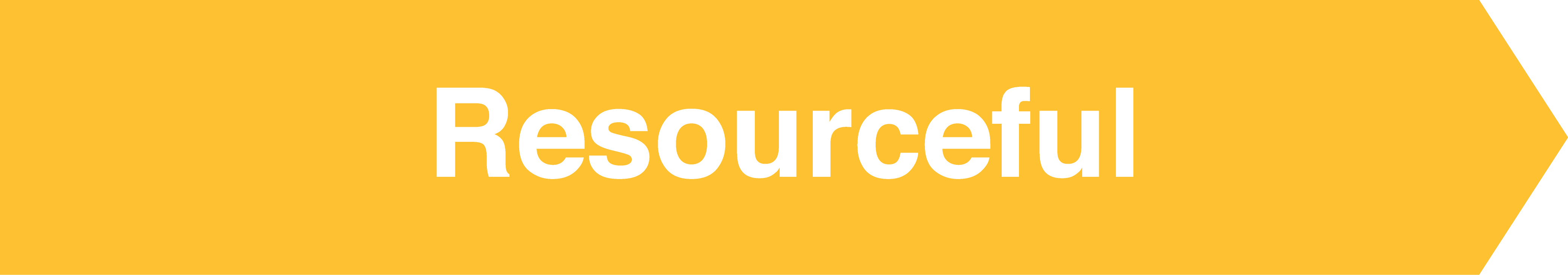 Resourceful