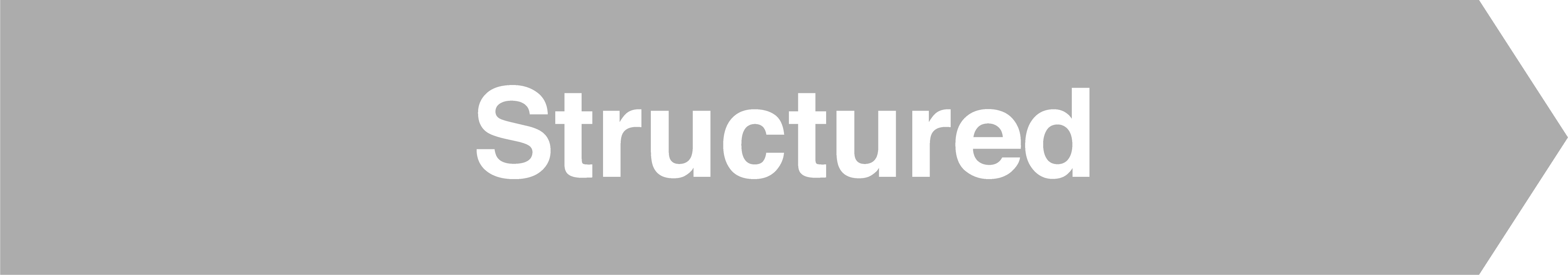 Structured